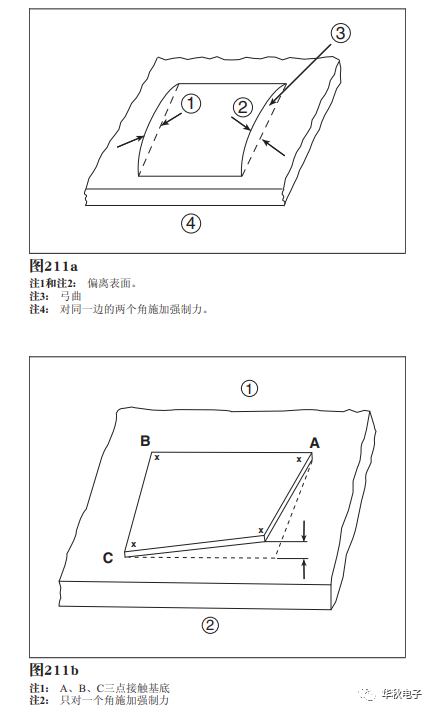 ③
①
②
④

图211a
注1和注2: 偏离表面。
注3: 弓曲
注4: 对同一边的两个角施加强制力。

①
B
A
x
x
x
x
C
②

图211b
注1: A、B、C三点接触基底
注2: 只对一个角施加强制力

华秋电子